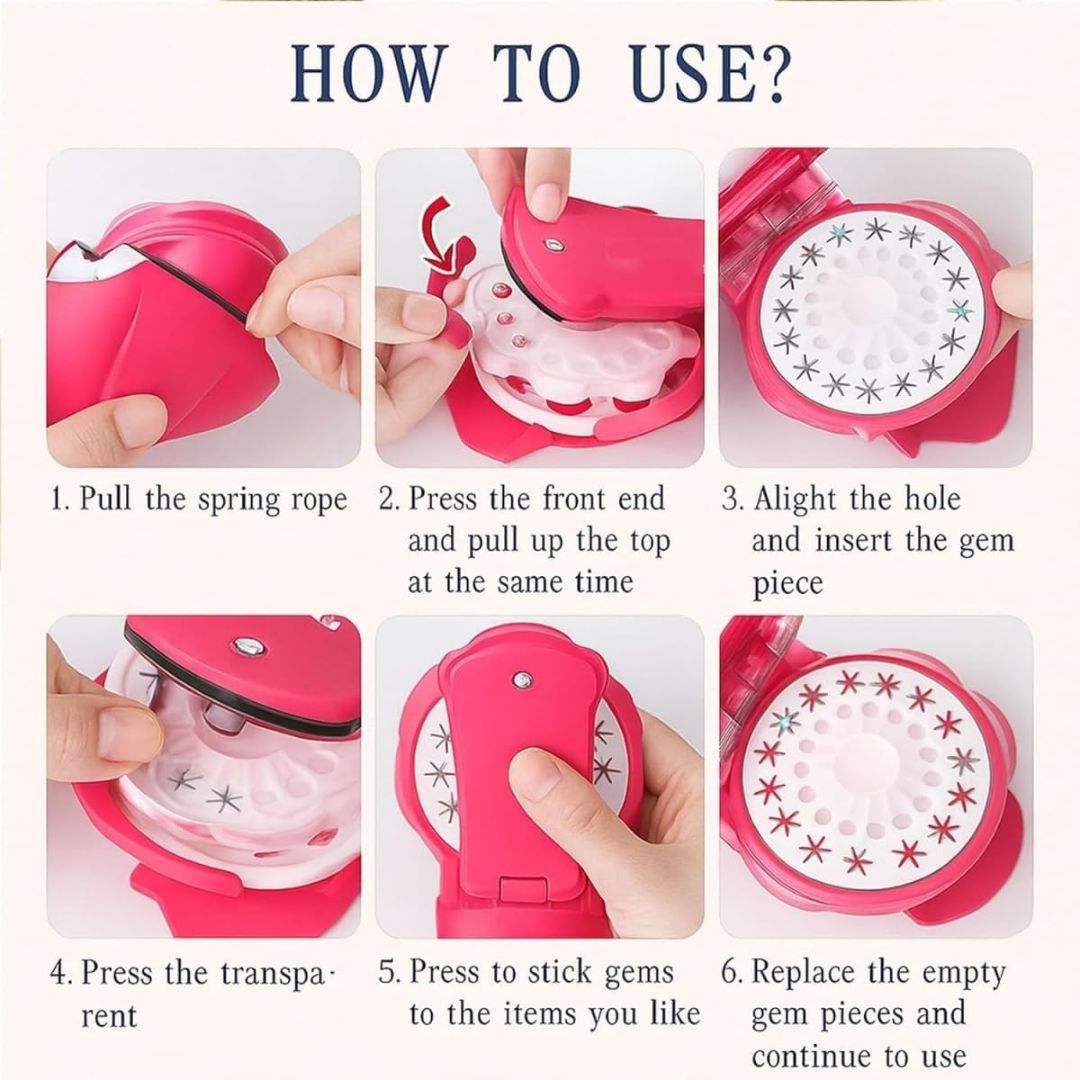 HOW TO USE?

1. Pull the spring rope

2. Press the front end and pull up the top at the same time

3. Alight the hole and insert the gem piece

4. Press the transparent

5. Press to stick gems to the items you like

6. Replace the empty gem pieces and continue to use